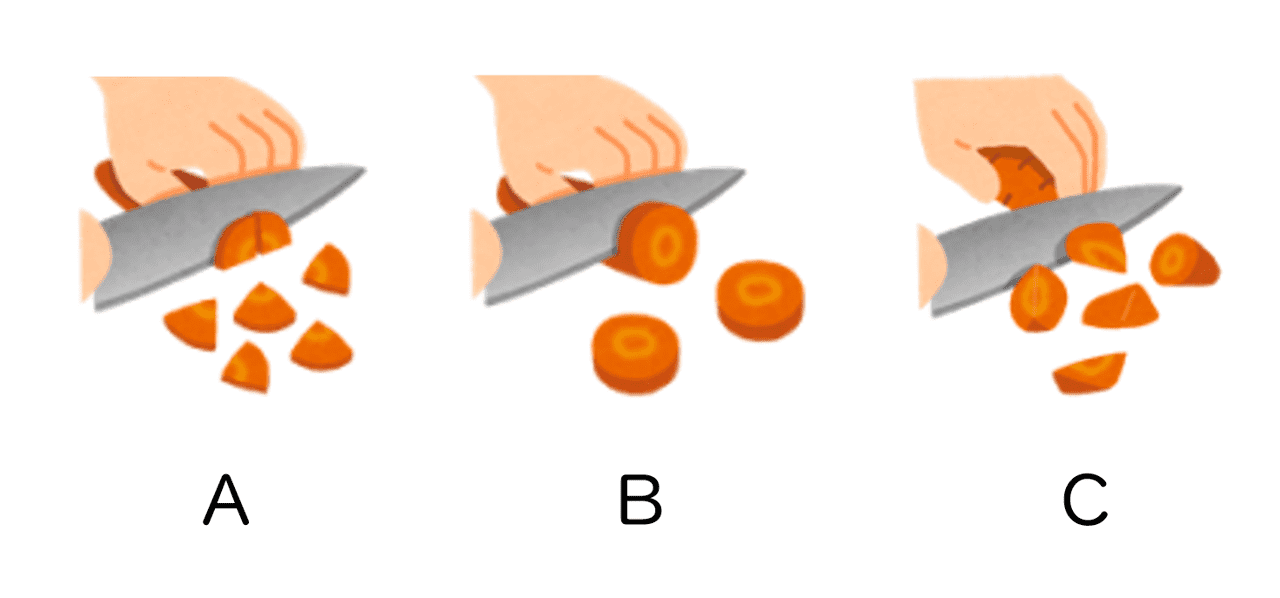 A

B

C